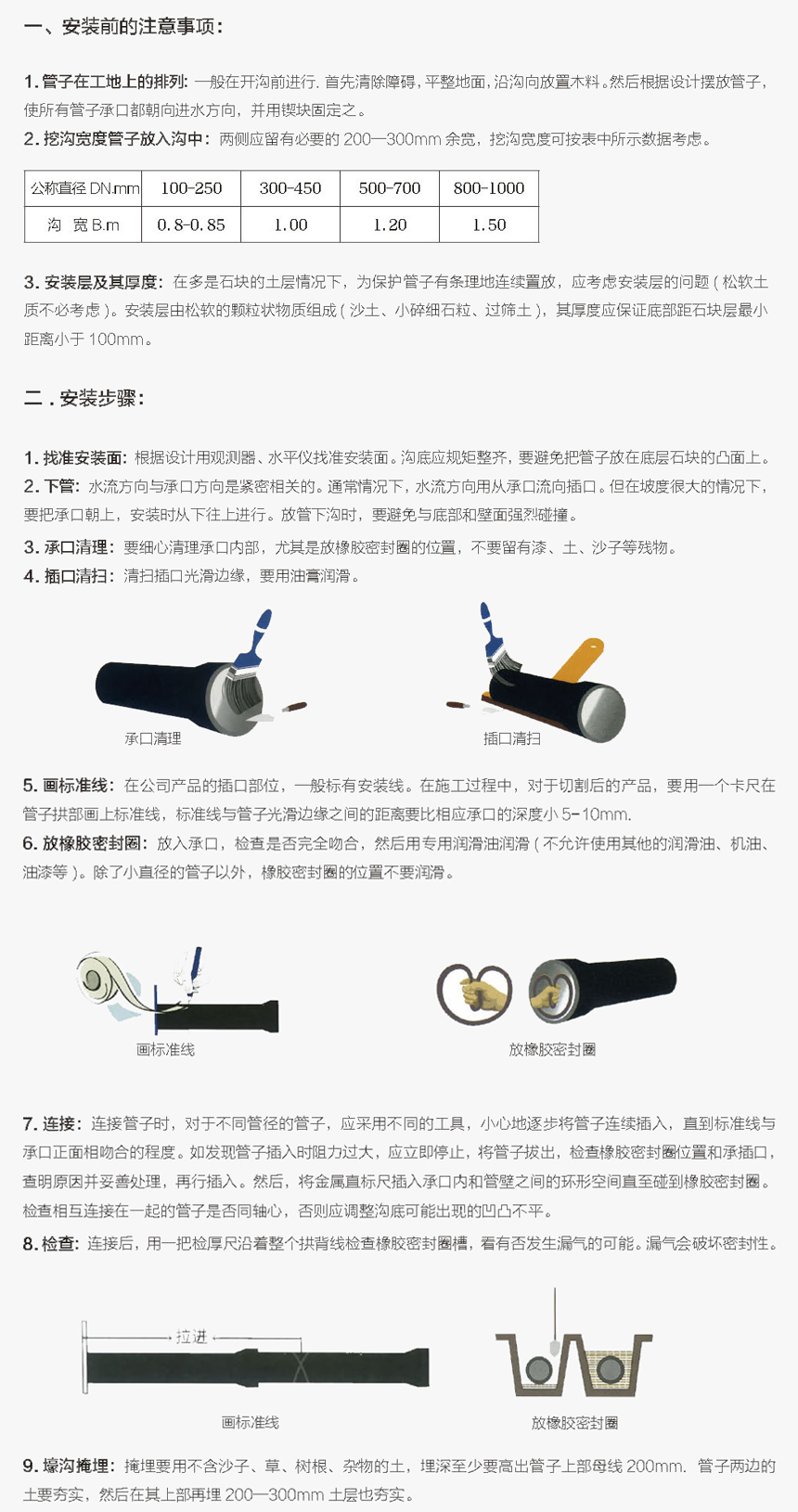 一、安装前的注意事项：

1. 管子在工地上的排列：一般在开沟前进行. 首先清除障碍，平整地面，沿沟向放置木料。然后根据设计摆放管子，使所有管子承口都朝向进水方向，并用锲块固定之。
2. 挖沟宽度管子放入沟中：两侧应留有必要的 200—300mm 余宽，挖沟宽度可按表中所示数据考虑。

| 公称直径 DN.mm | 100-250 | 300-450 | 500-700 | 800-1000 |
|---|---|---|---|---|
| 沟　宽 B.m | 0.8-0.85 | 1.00 | 1.20 | 1.50 |

3. 安装层及其厚度：在多是石块的土层情况下，为保护管子有条理地连续置放，应考虑安装层的问题（松软土质不必考虑）。安装层由松软的颗粒状物质组成（沙土、小碎细石粒、过筛土），其厚度应保证底部距石块层最小距离小于 100mm。

二．安装步骤：

1. 找准安装面：根据设计用观测器、水平仪找准安装面。沟底应规矩整齐，要避免把管子放在底层石块的凸面上。
2. 下管：水流方向与承口方向是紧密相关的。通常情况下，水流方向用从承口流向插口。但在坡度很大的情况下，要把承口朝上，安装时从下往上进行。放管下沟时，要避免与底部和壁面强烈碰撞。
3. 承口清理：要细心清理承口内部，尤其是放橡胶密封圈的位置，不要留有漆、土、沙子等残物。
4. 插口清扫：清扫插口光滑边缘，要用油膏润滑。

承口清理

插口清扫

5. 画标准线：在公司产品的插口部位，一般标有安装线。在施工过程中，对于切割后的产品，要用一个卡尺在管子拱部画上标准线，标准线与管子光滑边缘之间的距离要比相应承口的深度小 5-10mm.
6. 放橡胶密封圈：放入承口，检查是否完全吻合，然后用专用润滑油润滑（不允许使用其他的润滑油、机油、油漆等）。除了小直径的管子以外，橡胶密封圈的位置不要润滑。

画标准线

放橡胶密封圈

7. 连接：连接管子时，对于不同管径的管子，应采用不同的工具，小心地逐步将管子连续插入，直到标准线与承口正面相吻合的程度。如发现管子插入时阻力过大，应立即停止，将管子拔出，检查橡胶密封圈位置和承插口，查明原因并妥善处理，再行插入。然后，将金属直标尺插入承口内和管壁之间的环形空间直至碰到橡胶密封圈。检查相互连接在一起的管子是否同轴心，否则应调整沟底可能出现的凹凸不平。
8. 检查：连接后，用一把检厚尺沿着整个拱背线检查橡胶密封圈槽，看有否发生漏气的可能。漏气会破坏密封性。

拉进

画标准线

放橡胶密封圈

9. 壕沟掩埋：掩埋要用不含沙子、草、树根、杂物的土，埋深至少要高出管子上部母线 200mm. 管子两边的土要夯实，然后在其上部再埋 200—300mm 土层也夯实。